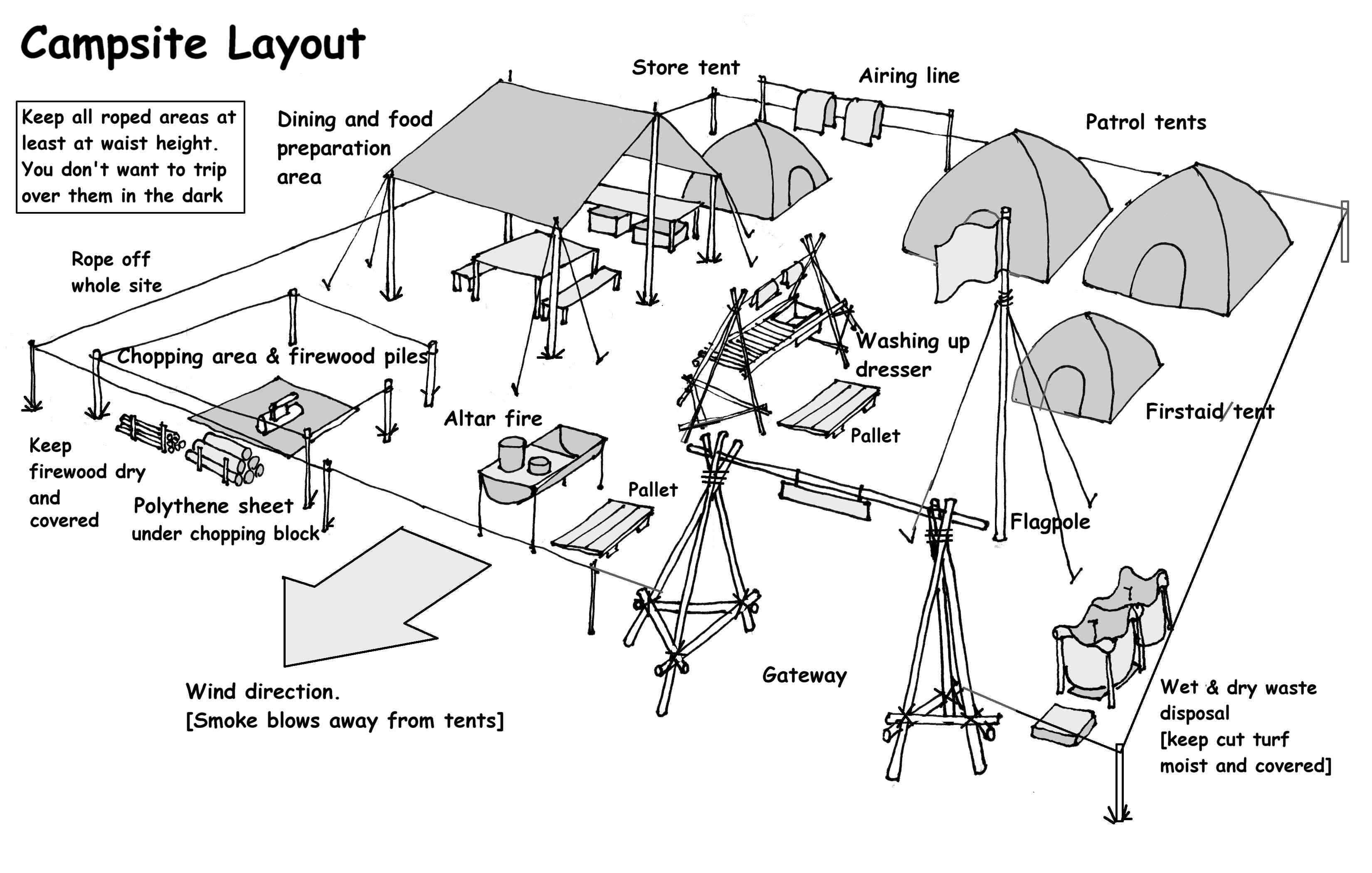 Campsite Layout

Keep all roped areas at least at waist height. You don't want to trip over them in the dark

Dining and food preparation area

Store tent

Airing line

Patrol tents

Rope off whole site

Chopping area & firewood piles

Washing up dresser

Altar fire

Pallet

Firstaid tent

Keep firewood dry and covered

Polythene sheet under chopping block

Pallet

Flagpole

Wind direction.
[Smoke blows away from tents]

Gateway

Wet & dry waste disposal
[keep cut turf moist and covered]